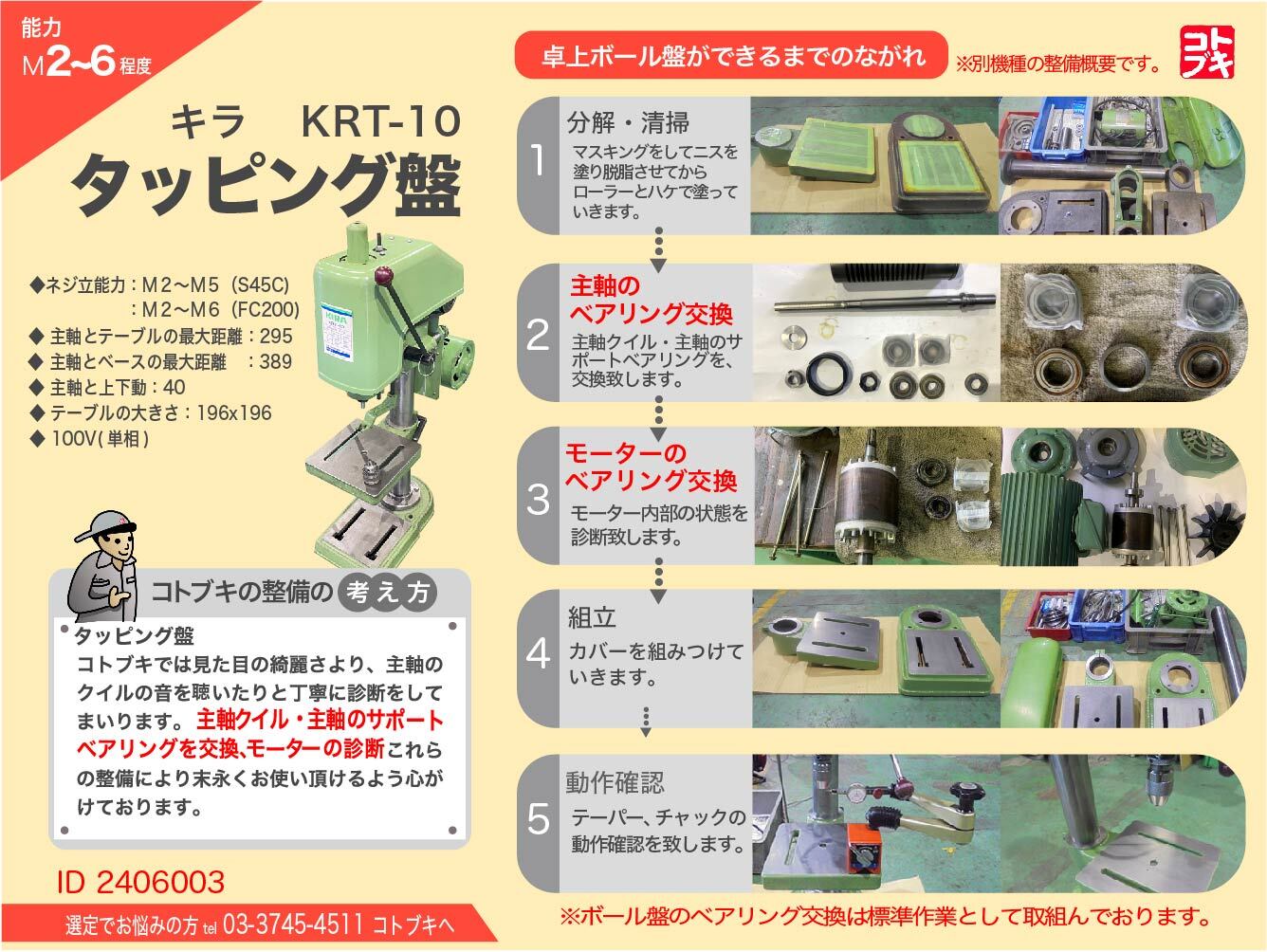 能力
M2~6程度

キラ　KRT-10
タッピング盤

◆ネジ立能力：M２～M５（S45C）
：M２～M６（FC200）
◆ 主軸とテーブルの最大距離：295
◆ 主軸とベースの最大距離　：389
◆ 主軸と上下動：40
◆ テーブルの大きさ：196x196
◆ 100V(単相)

KIRA

コトブキの整備の考え方

タッピング盤
コトブキでは見た目の綺麗さより、主軸のクイルの音を聴いたりと丁寧に診断をしてまいります。主軸クイル・主軸のサポートベアリングを交換､モーターの診断これらの整備により末永くお使い頂けるよう心がけております。

ID 2406003

選定でお悩みの方 tel 03-3745-4511 コトブキへ

卓上ボール盤ができるまでのながれ
※別機種の整備概要です。

コトブキ

1 分解・清掃
マスキングをしてニスを塗り脱脂させてからローラーとハケで塗っていきます。

2 主軸のベアリング交換
主軸クイル・主軸のサポートベアリングを、交換致します。

3 モーターのベアリング交換
モーター内部の状態を診断致します。

4 組立
カバーを組みつけていきます。

5 動作確認
テーパー、チャックの動作確認を致します。

※ボール盤のベアリング交換は標準作業として取組んでおります。